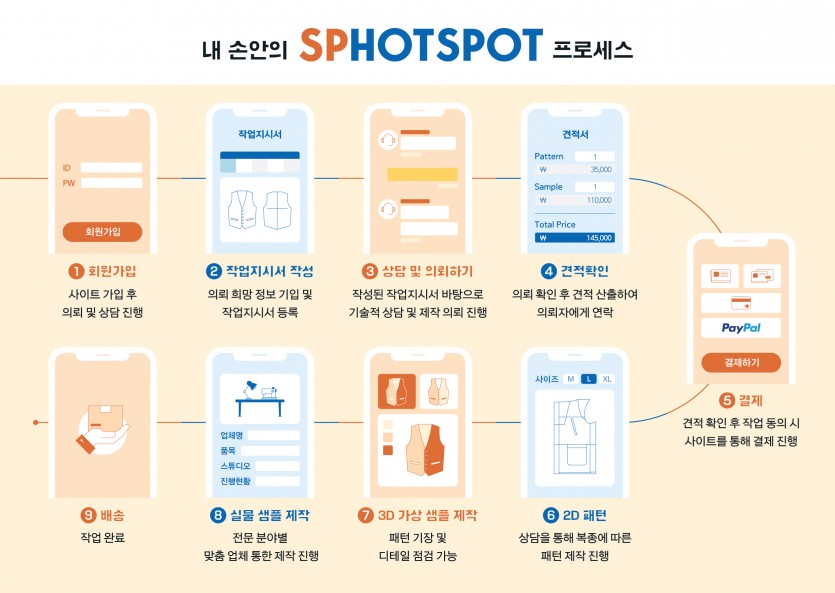 내 손안의 SPHOTSPOT 프로세스

ID
PW
회원가입

❶ 회원가입
사이트 가입 후
의뢰 및 상담 진행

작업지시서

❷ 작업지시서 작성
의뢰 희망 정보 기입 및
작업지시서 등록

❸ 상담 및 의뢰하기
작성된 작업지시서 바탕으로
기술적 상담 및 제작 의뢰 진행

견적서
Pattern 1
₩ 35,000
Sample 1
₩ 110,000
Total Price
₩ 145,000

❹ 견적확인
의뢰 확인 후 견적 산출하여
의뢰자에게 연락

PayPal
결제하기

❺ 결제
견적 확인 후 작업 동의 시
사이트를 통해 결제 진행

사이즈 M L XL

❻ 2D 패턴
상담을 통해 복종에 따른
패턴 제작 진행

❼ 3D 가상 샘플 제작
패턴 기장 및
디테일 점검 가능

업체명
품목
스튜디오
진행현황

❽ 실물 샘플 제작
전문 분야별
맞춤 업체 통한 제작 진행

❾ 배송
작업 완료